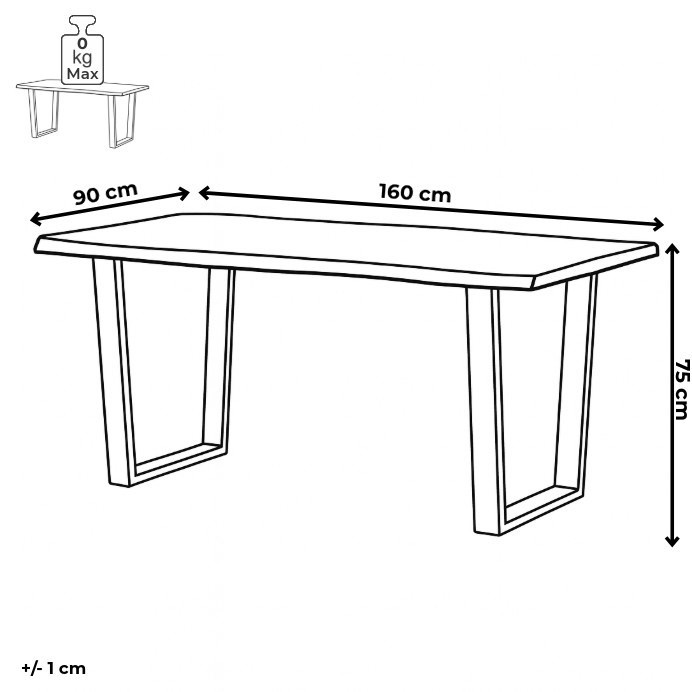 0
kg
Max

90 cm

160 cm

75 cm

+/- 1 cm